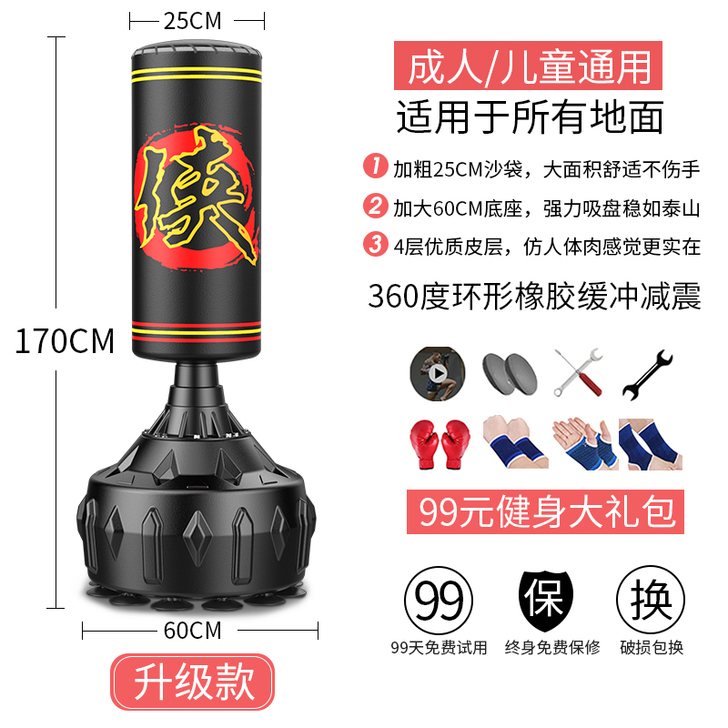 25CM

170CM

侠

60CM

升级款

成人/儿童通用

适用于所有地面

1 加粗25CM沙袋，大面积舒适不伤手

2 加大60CM底座，强力吸盘稳如泰山

3 4层优质皮层，仿人体肉感觉更实在

360度环形橡胶缓冲减震

99元健身大礼包

99
99天免费试用

保
终身免费保修

换
破损包换