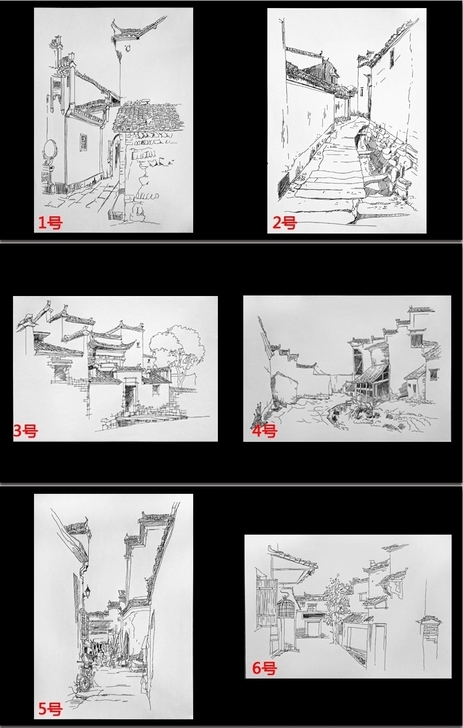 1号

2号

3号

4号

5号

6号