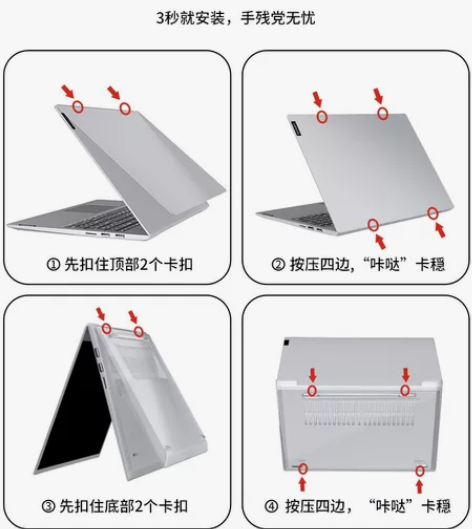 3秒就安装，手残党无忧

① 先扣住顶部2个卡扣

② 按压四边，“咔哒”卡稳

③ 先扣住底部2个卡扣

④ 按压四边，“咔哒”卡稳